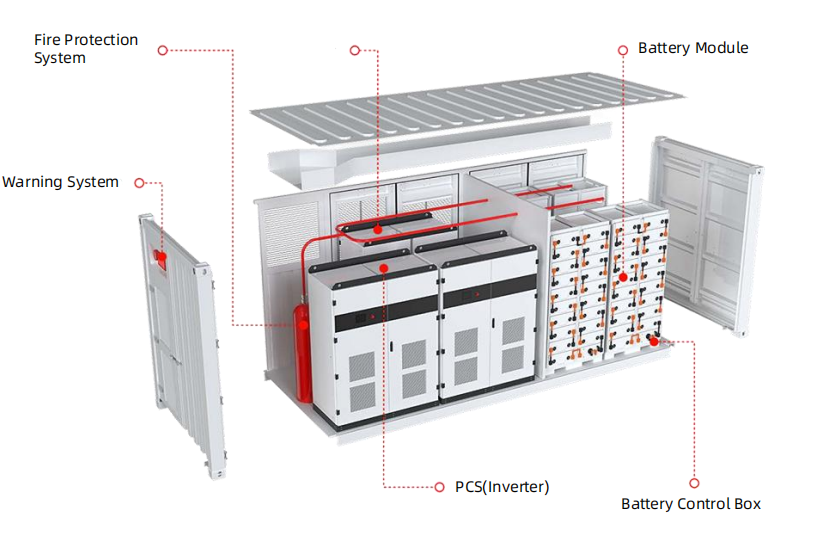 Fire Protection System

Battery Module

Warning System

PCS(Inverter)

Battery Control Box